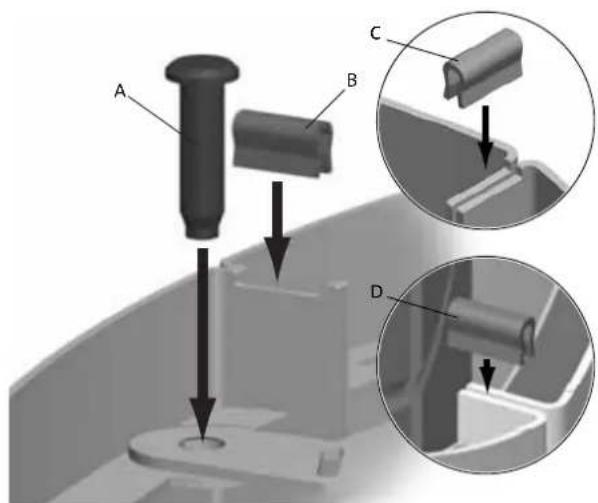 A
B
C
D