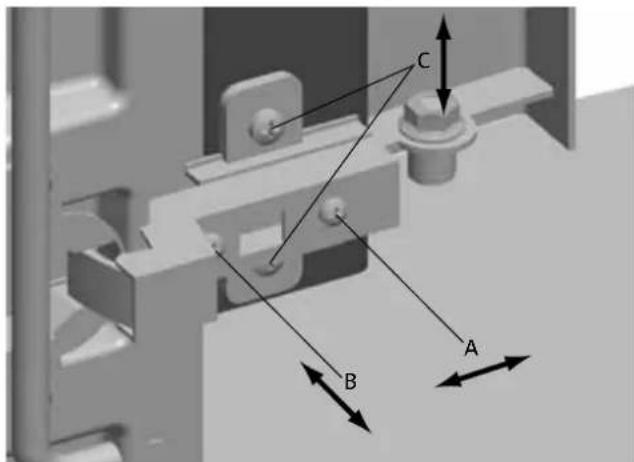 C

A

B