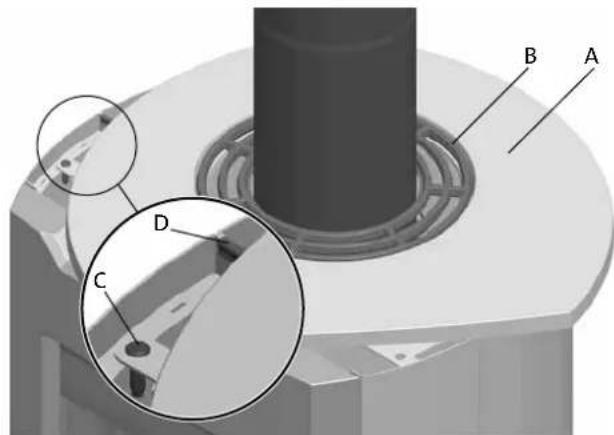 B
A
D
C