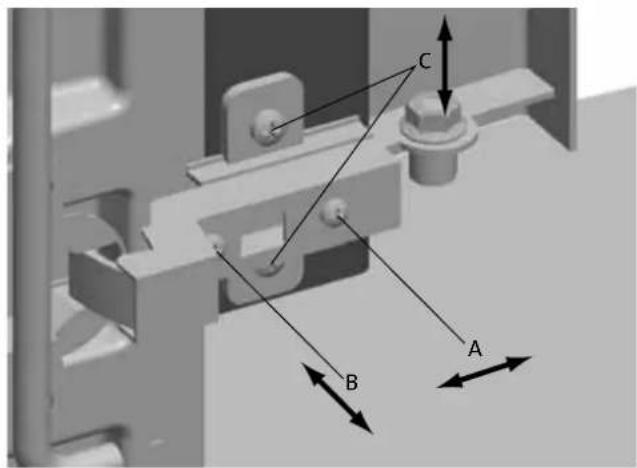 C
A
B