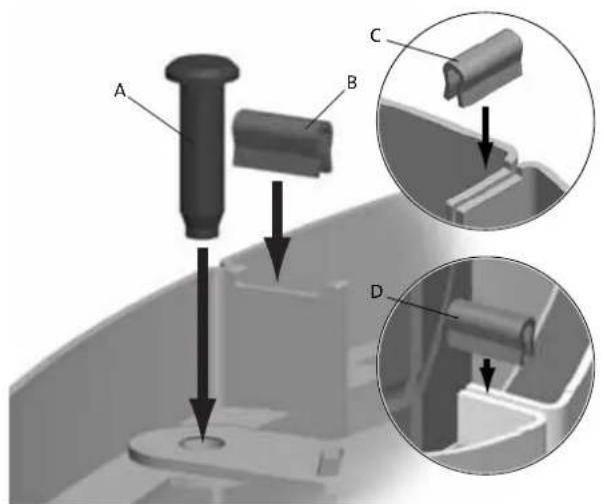 A
B
C
D