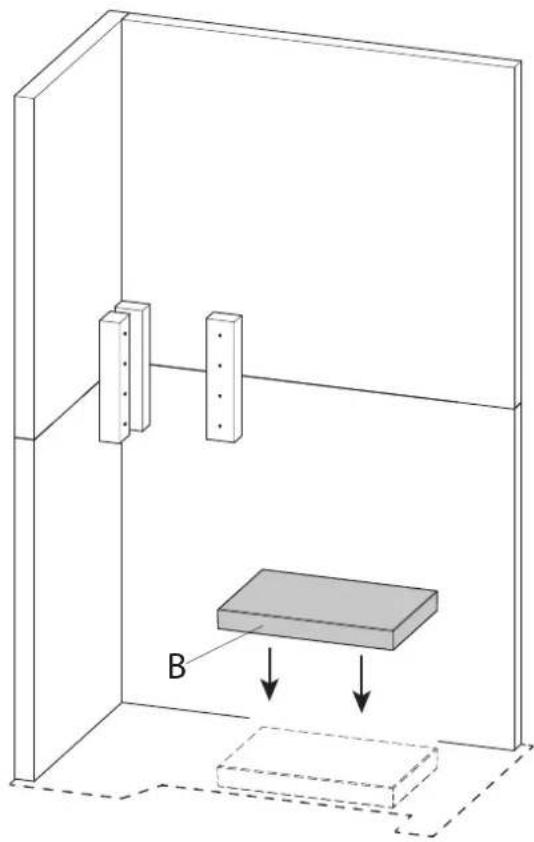 B