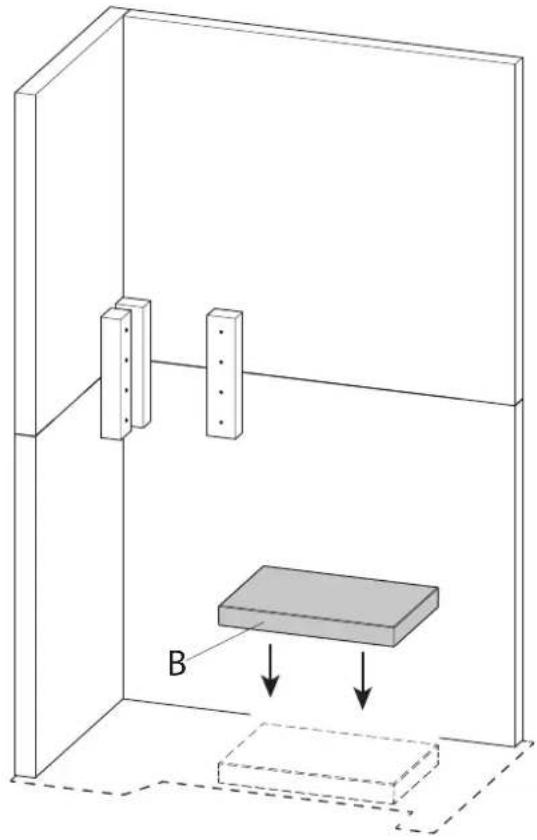 B