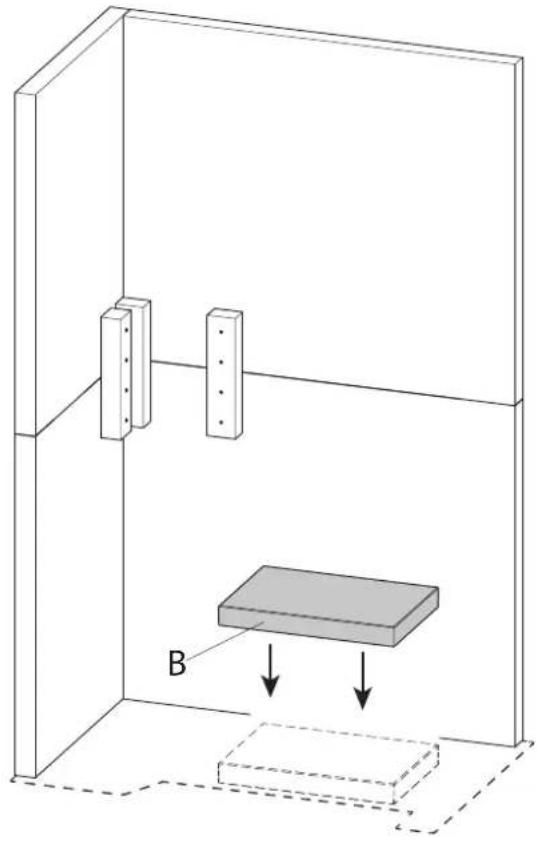 B