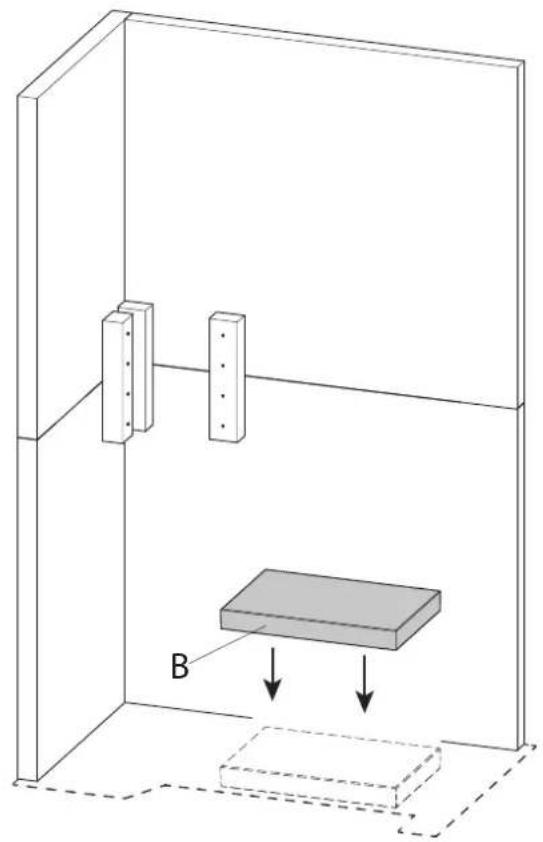 B