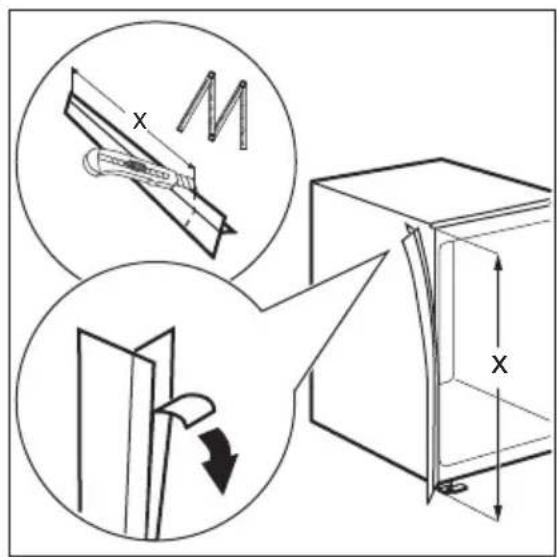 X

X