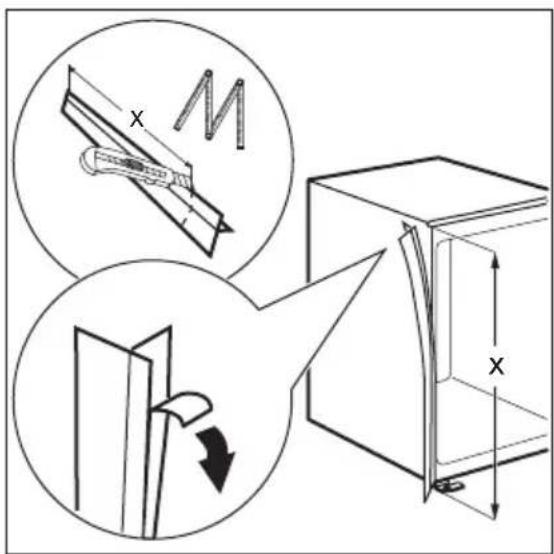 X

X