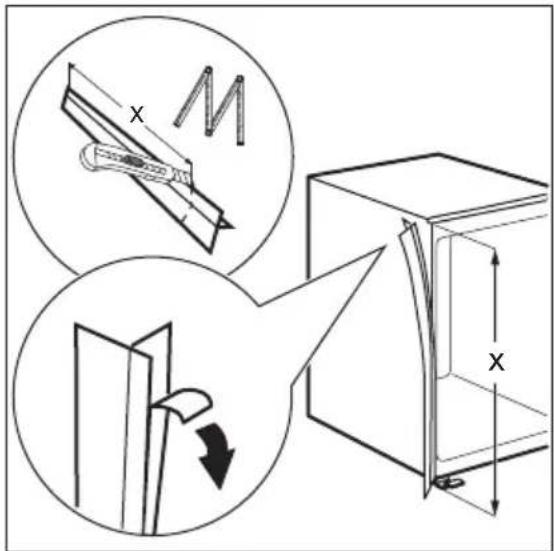 X

X