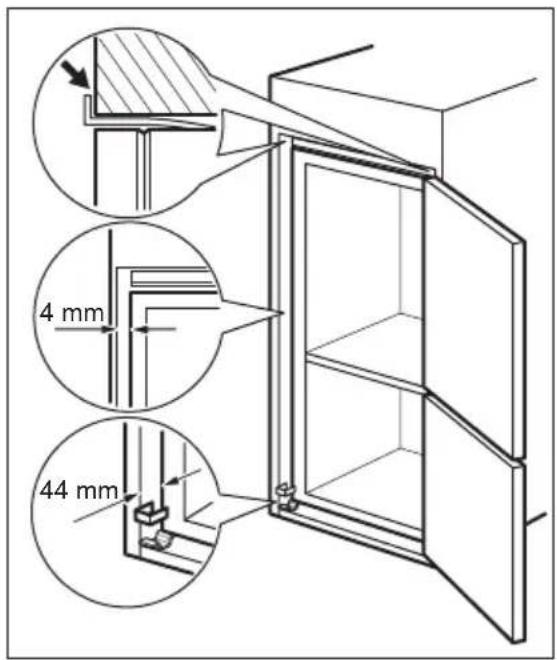 4 mm

44 mm