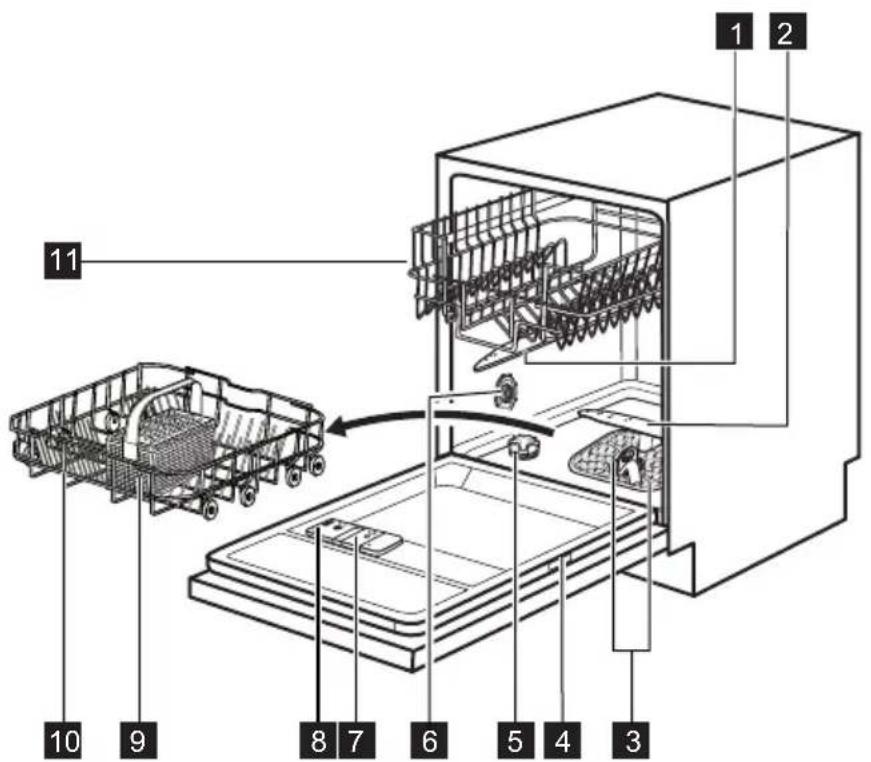 1 2
11
10 9 8 7 6 5 4 3