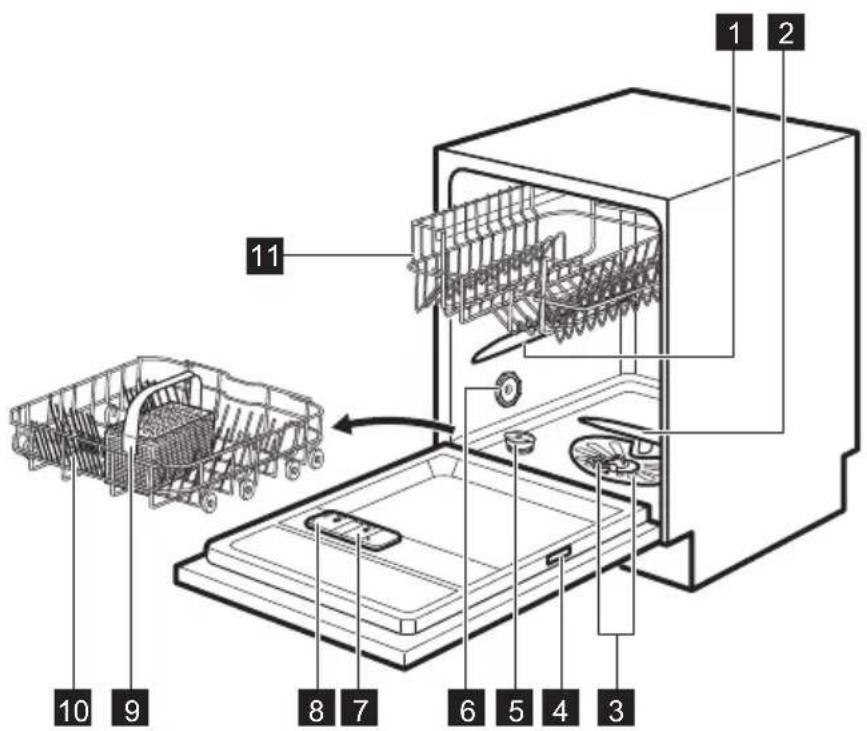 1
2
11
10
9
8
7
6
5
4
3