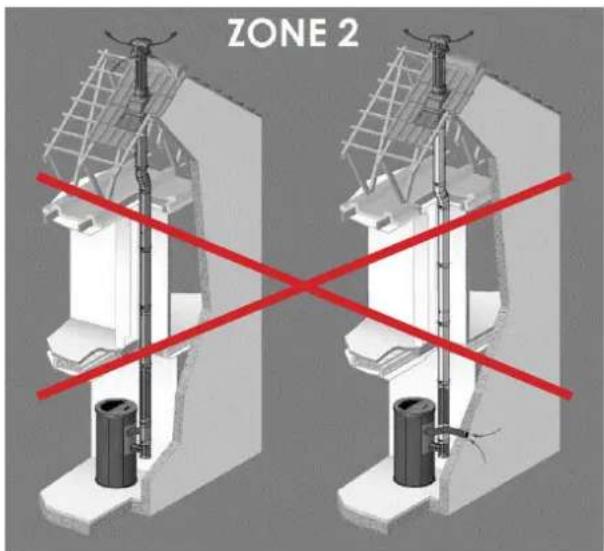 ZONE 2