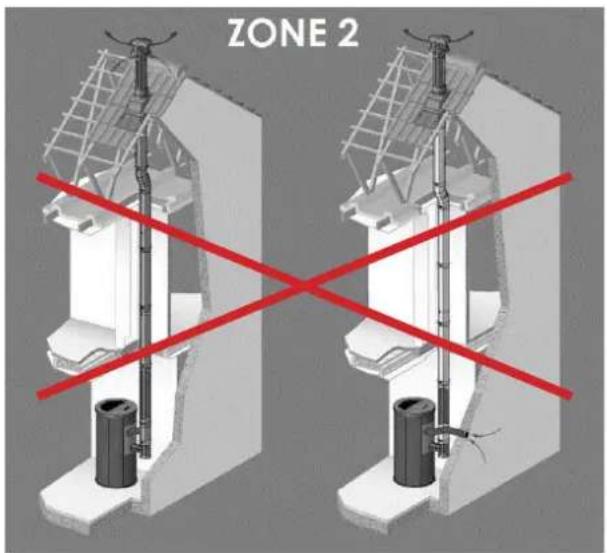 ZONE 2