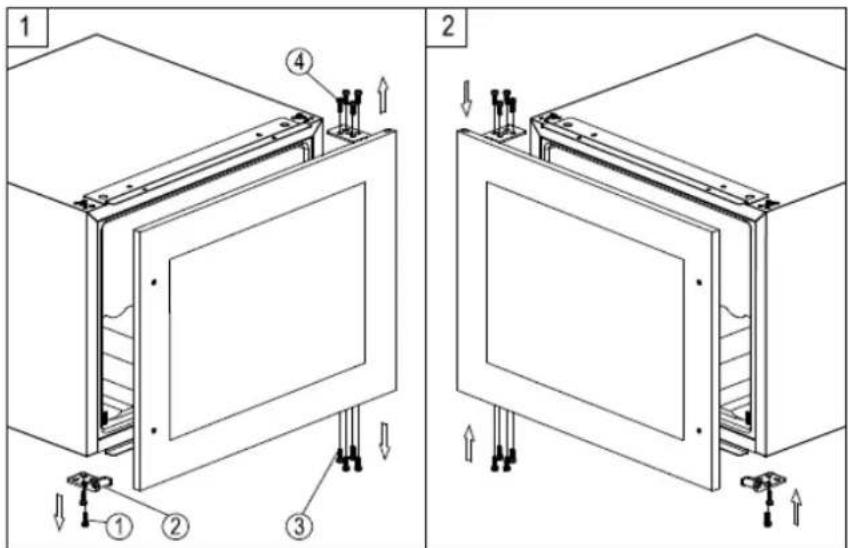 1

4

1

2

3

2