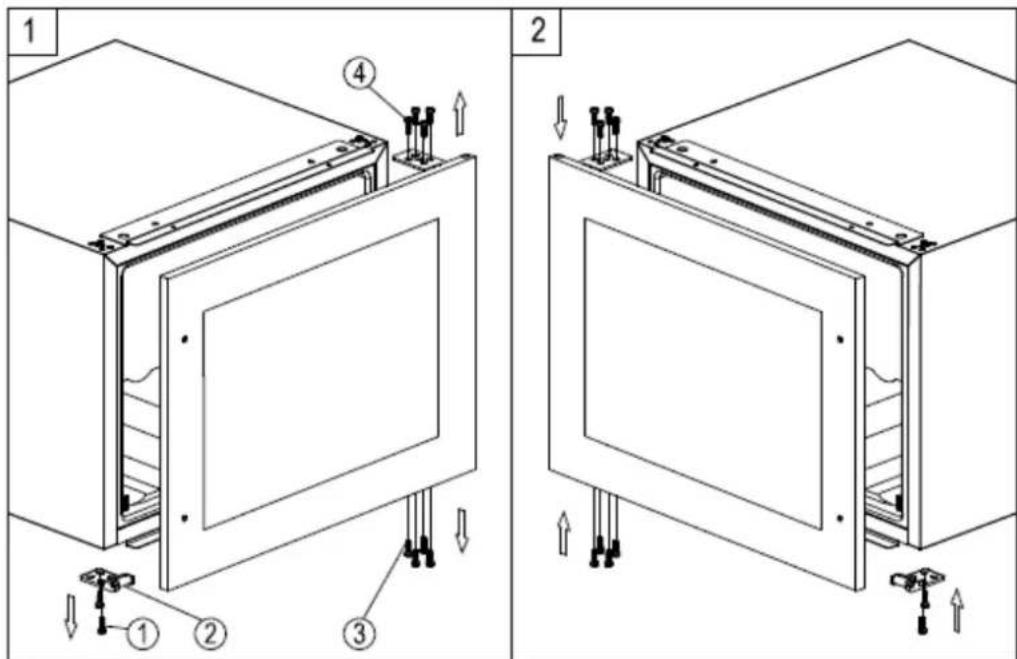 1

4

1

2

3

2