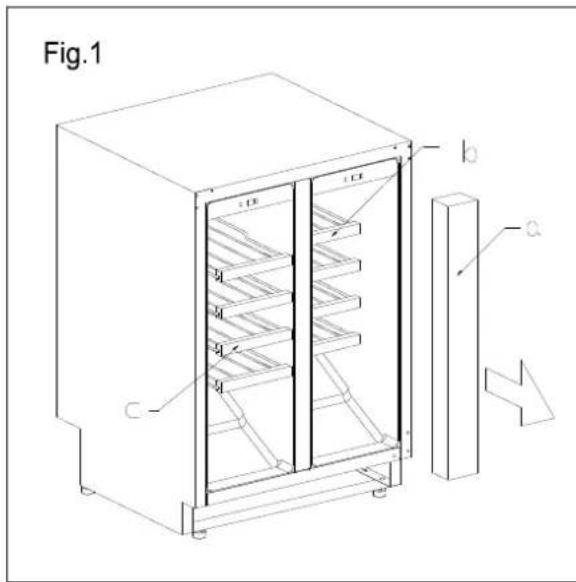 Fig.1

b

a

c