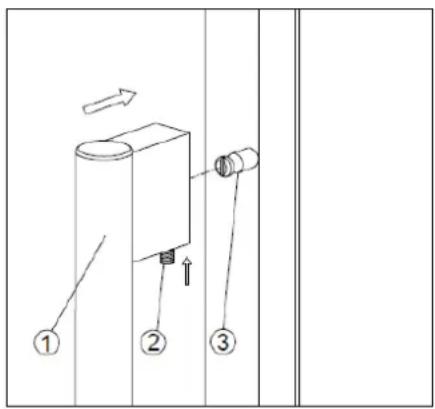 1
2
3