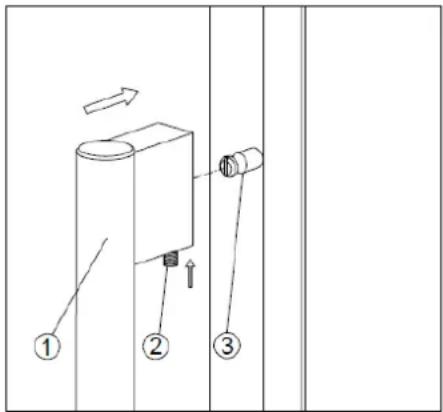 1
2
3