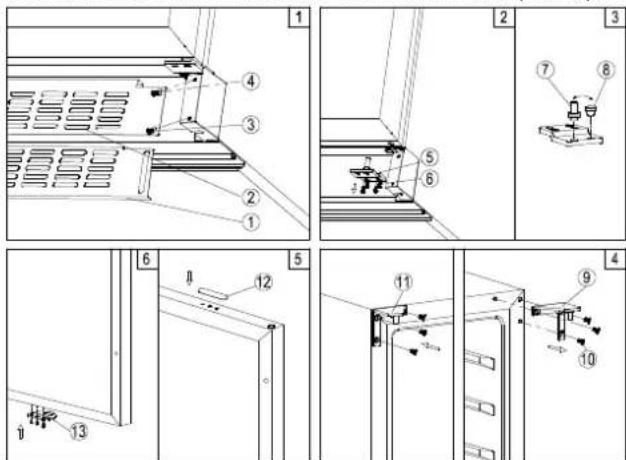 1
4
3
2
1
2
5
6
3
7
8
6
13
5
12
4
11
9
10