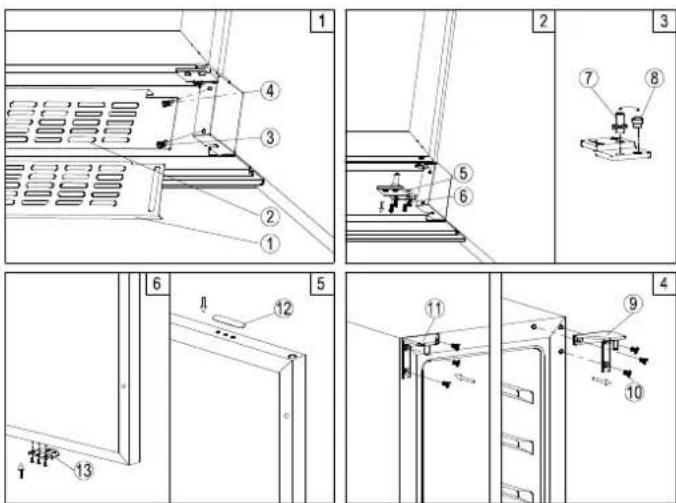 1
4
3
2
1
2
5
6
3
7
8
6
13
5
12
4
11
9
10