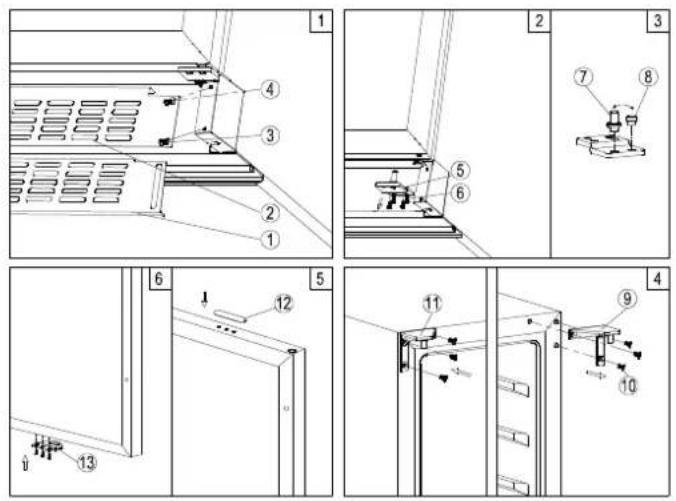 1
4
3
2
1

2
5
6

3
7
8

6
13

5
12

4
11
9
10