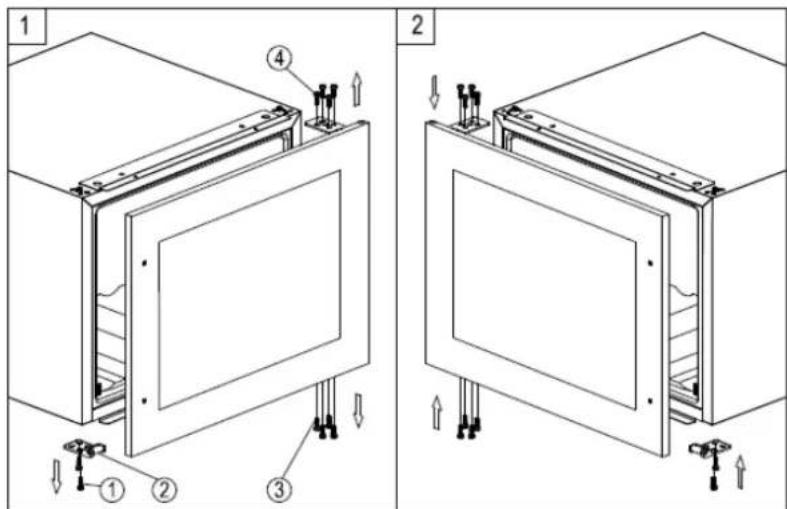 1

4

1

2

3

2