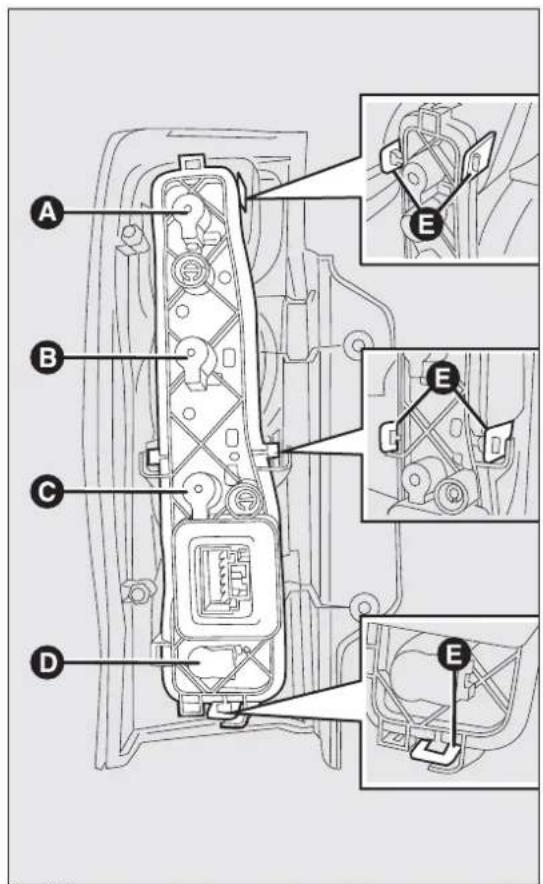 A
B
C
D
E
E
E