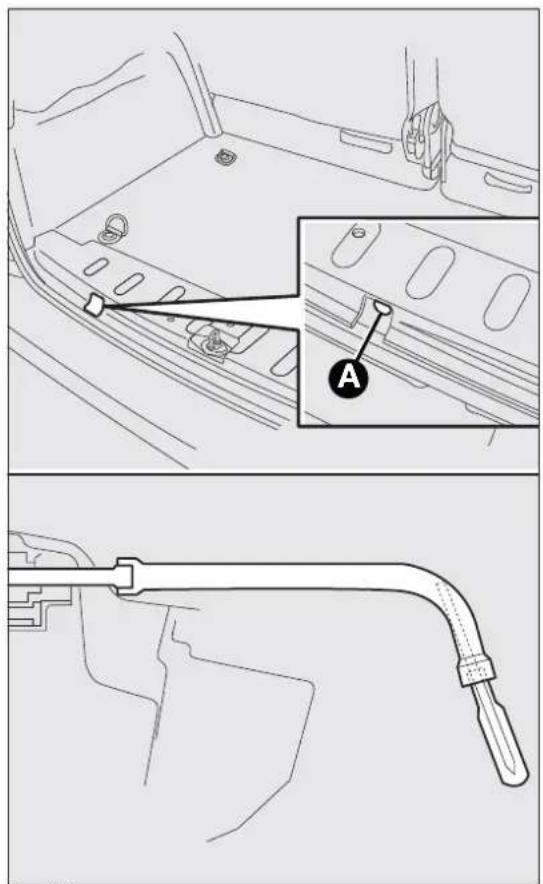 A