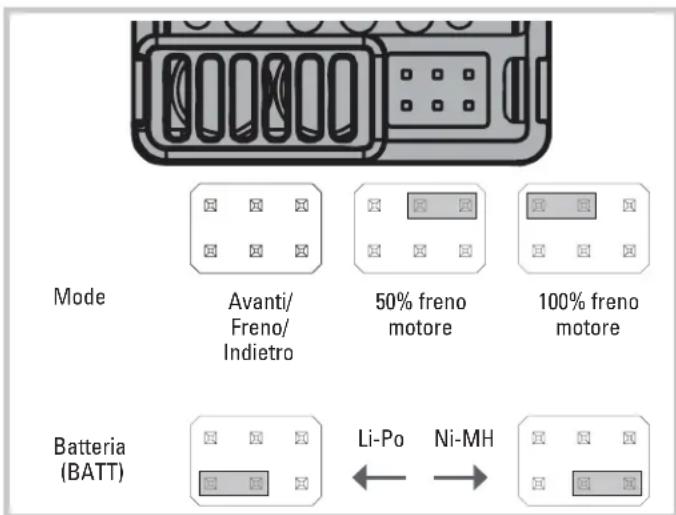 Mode

Avanti/ Freno/ Indietro

50% freno motore

100% freno motore

Batteria (BATT)

Li-Po

Ni-MH