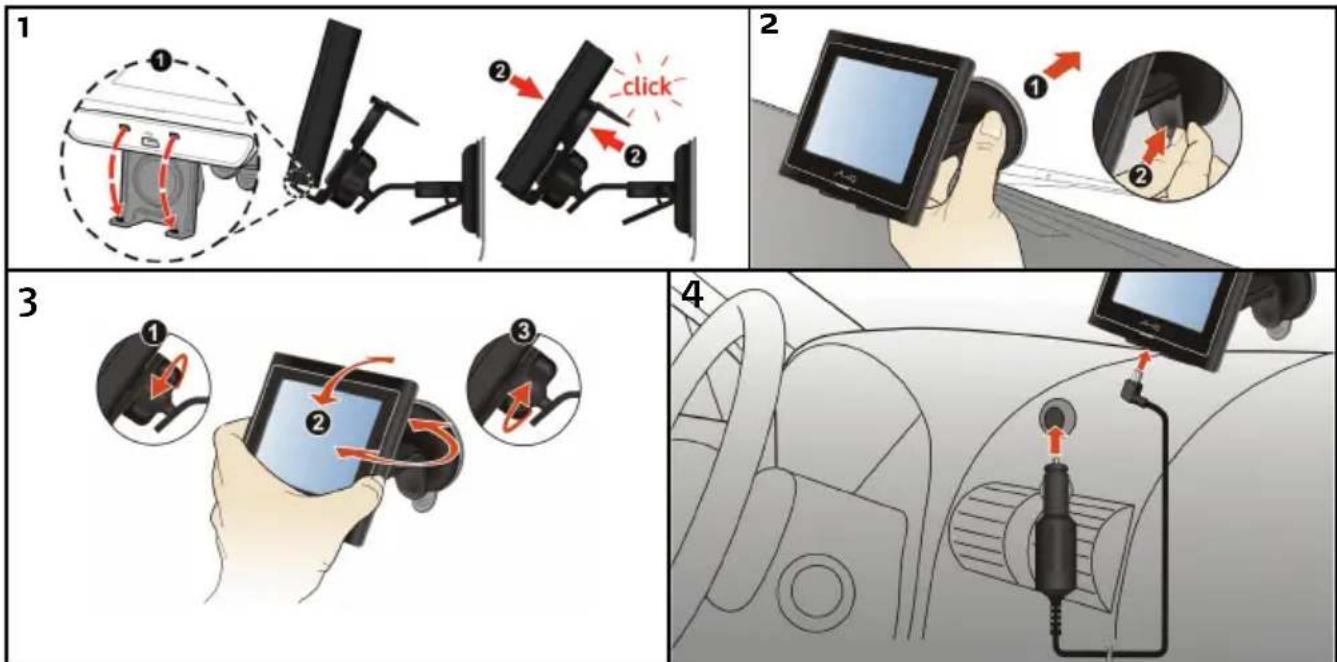 1
1
2
click
2

2
1
2

3
1
2
3

4