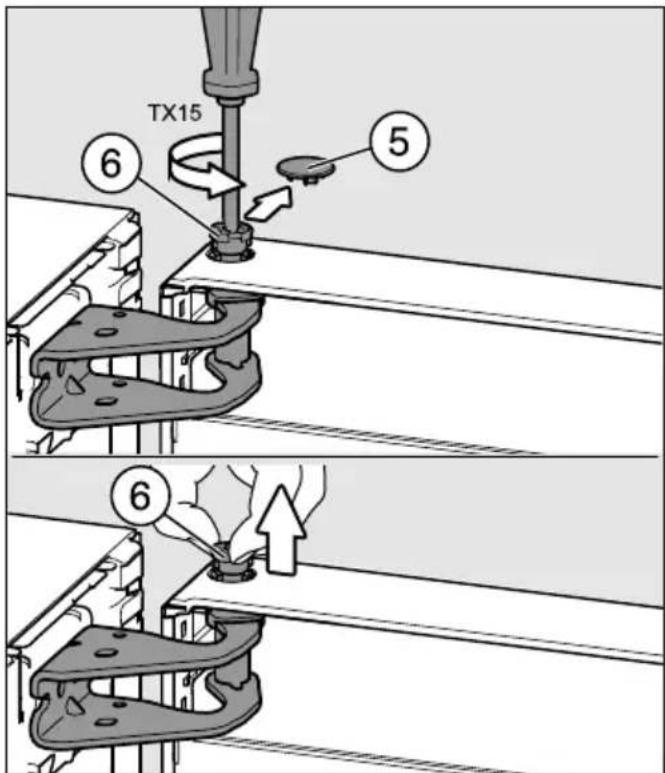 TX15
6
5
6