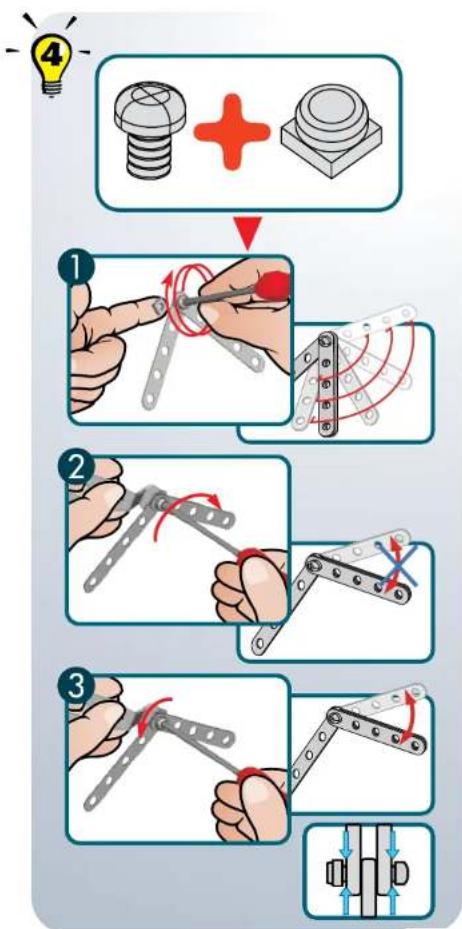 4

1

2

3