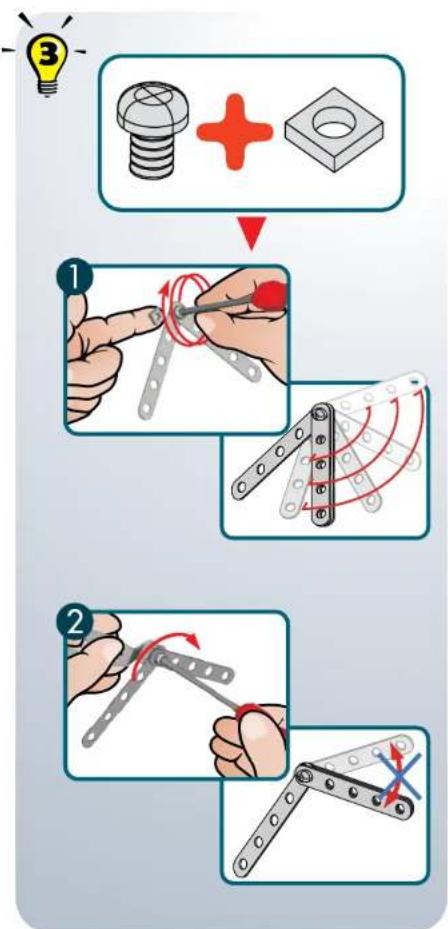 3

1

2