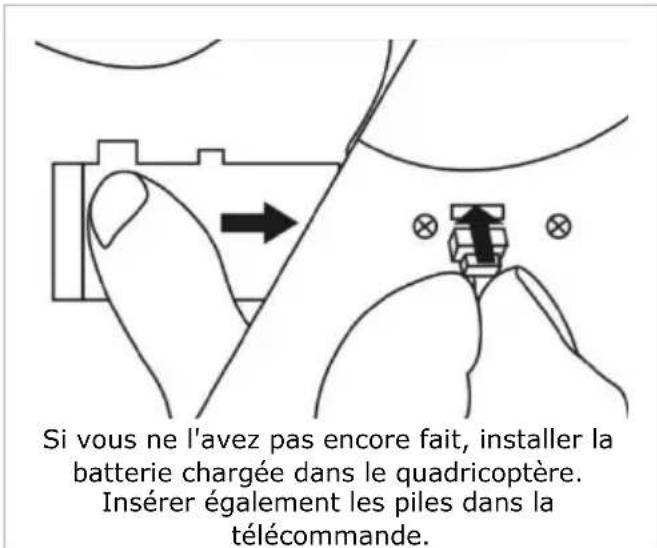 Si vous ne l'avez pas encore fait, installer la batterie chargée dans le quadricoptère. Insérer également les piles dans la télécommande.