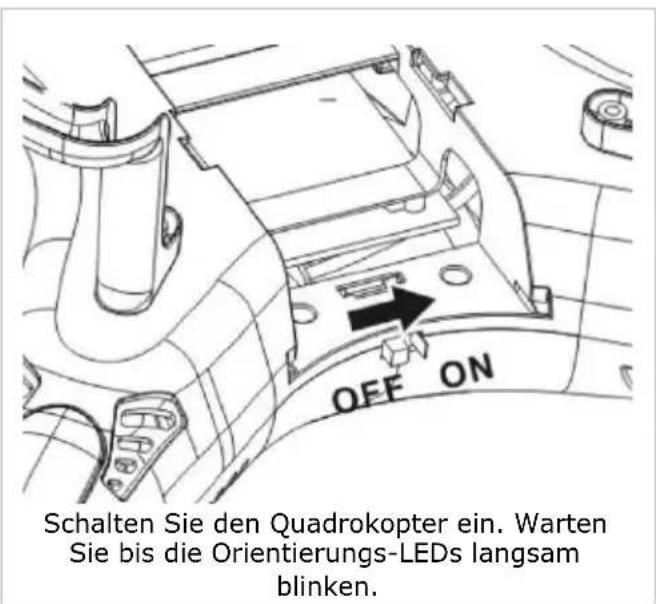 OFF ON

Schalten Sie den Quadrokopter ein. Warten Sie bis die Orientierungs-LEDs langsam blinken.