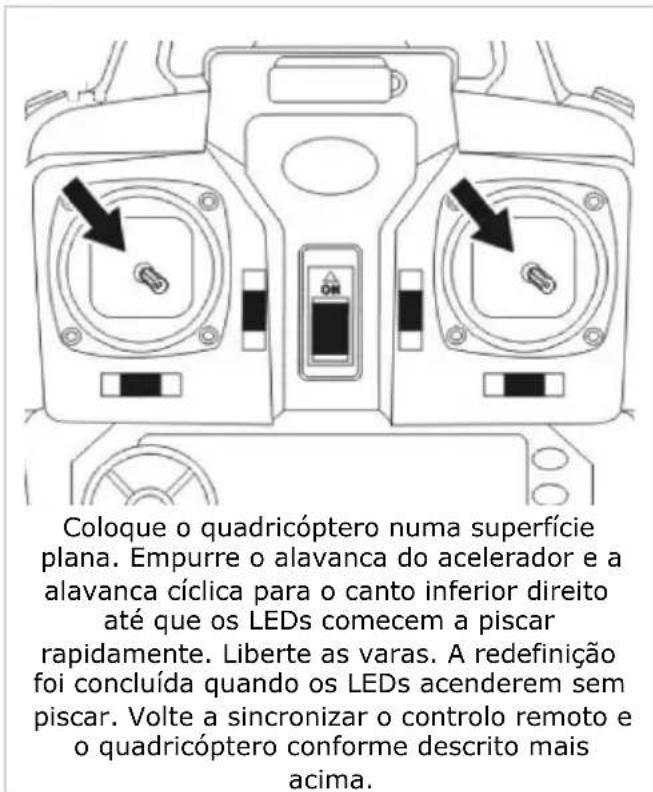 ON

Coloque o quadricóptero numa superfície plana. Empurre o alavanca do acelerador e a alavanca cíclica para o canto inferior direito até que os LEDs comecem a piscar rapidamente. Liberte as varas. A redefinição foi concluída quando os LEDs acenderem sem piscar. Volte a sincronizar o controlo remoto e o quadricóptero conforme descrito mais acima.