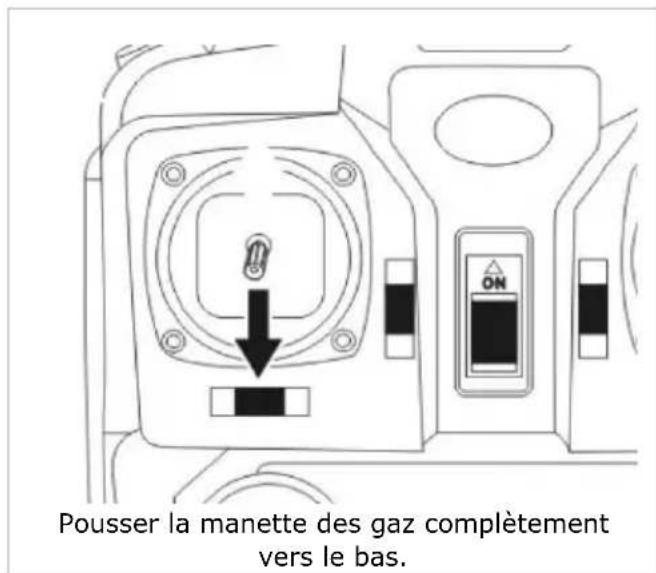 ON

Pousser la manette des gaz complètement vers le bas.