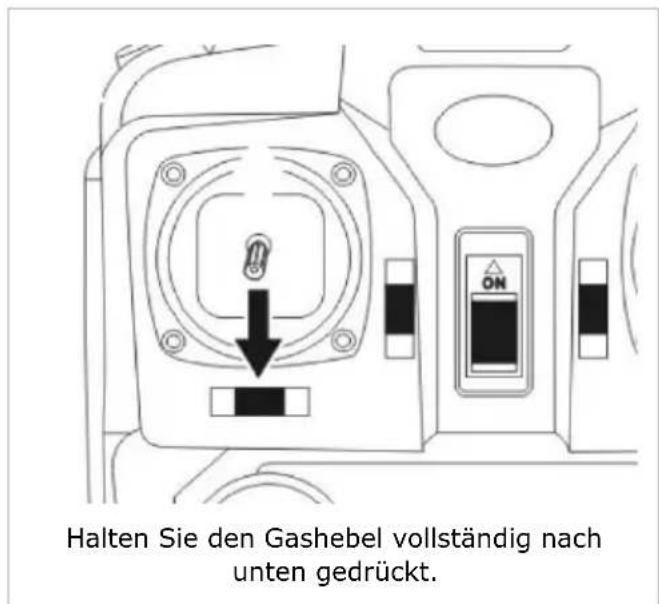 ON

Halten Sie den Gashebel vollständig nach unten gedrückt.