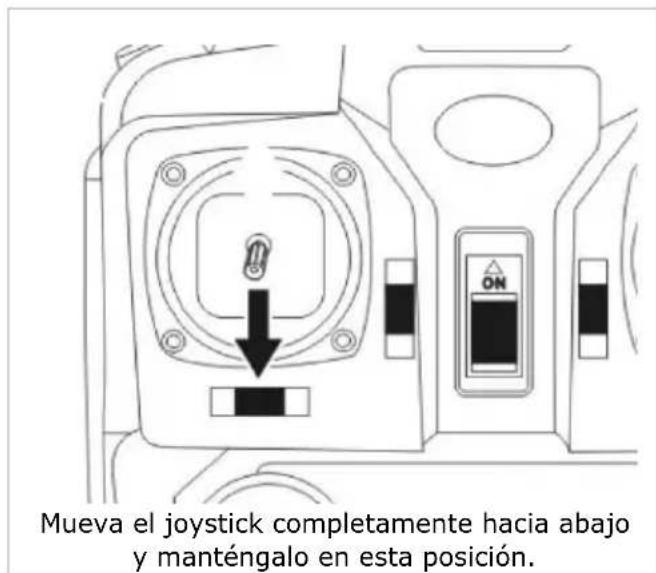 ON

Mueva el joystick completamente hacia abajo y manténgalo en esta posición.