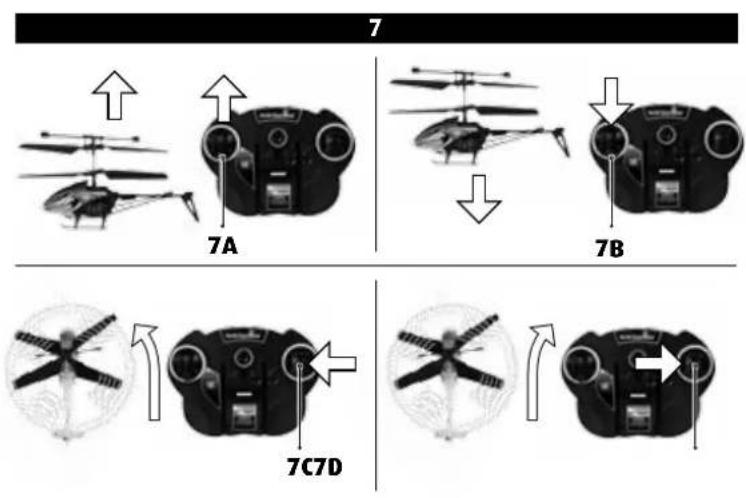 7

7A

7B

7C7D