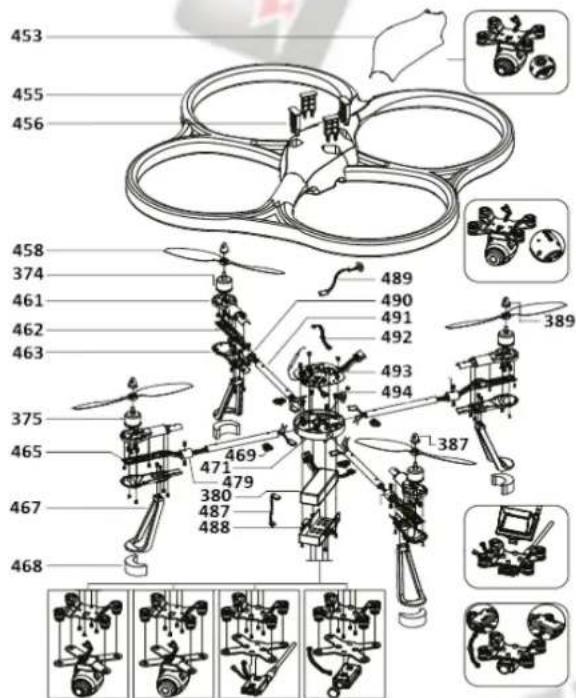 453
455
456
458
374
461
462
463
375
465
467
468
489
490
491
492
493
494
389
387
469
471
479
380
487
488