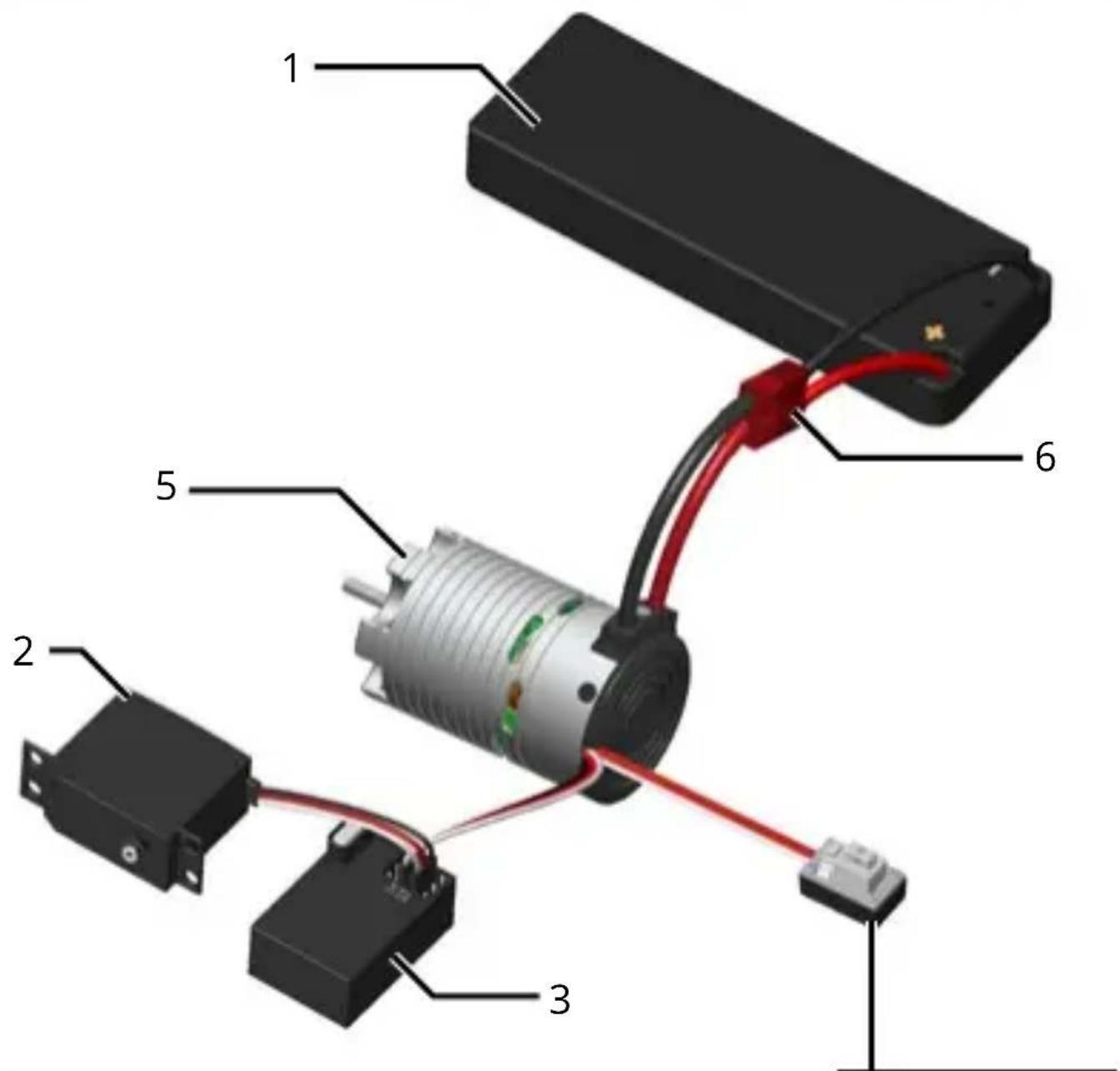 1
6
5
2
3