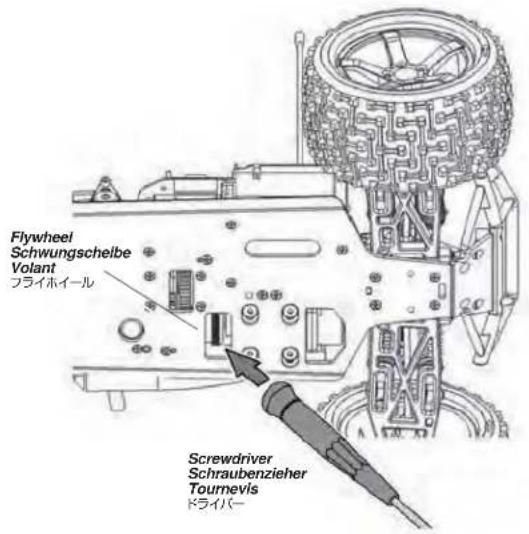 Flywheel
Schwungscheibe
Volant
フライホイール

Screwdriver
Schraubenzieher
Tournevis
ドライバー