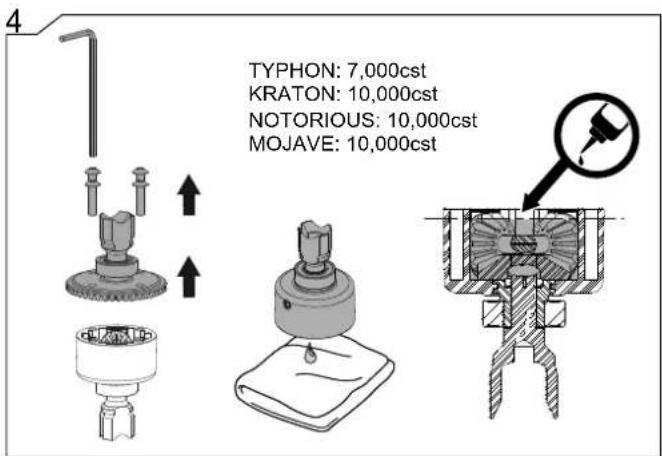 4

TYPHON: 7,000cst
KRATON: 10,000cst
NOTORIOUS: 10,000cst
MOJAVE: 10,000cst