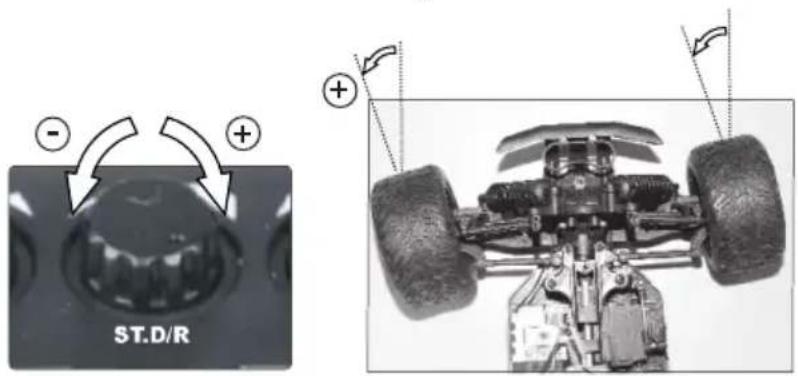 -
+
ST.D/R
+