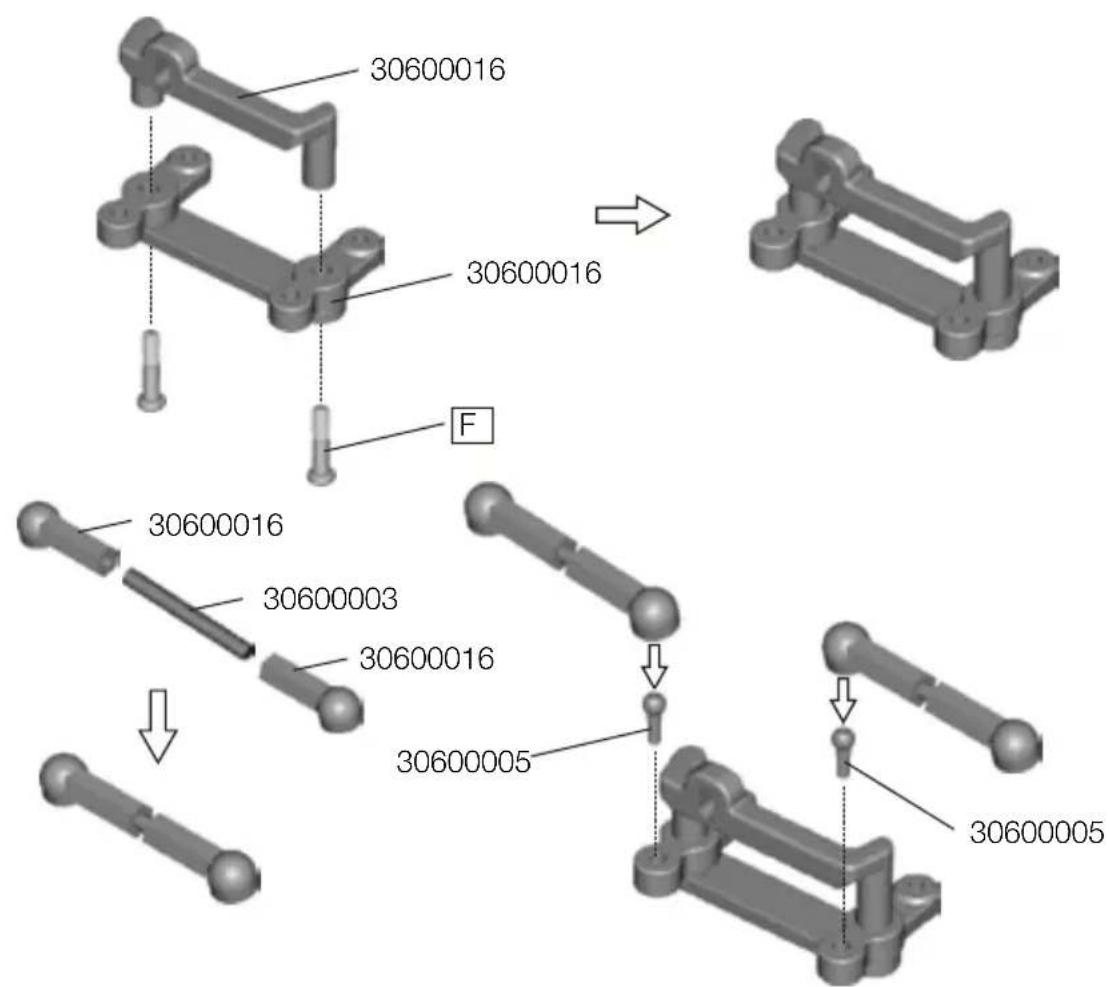 30600016

30600016

F

30600016

30600003

30600016

30600005

30600005