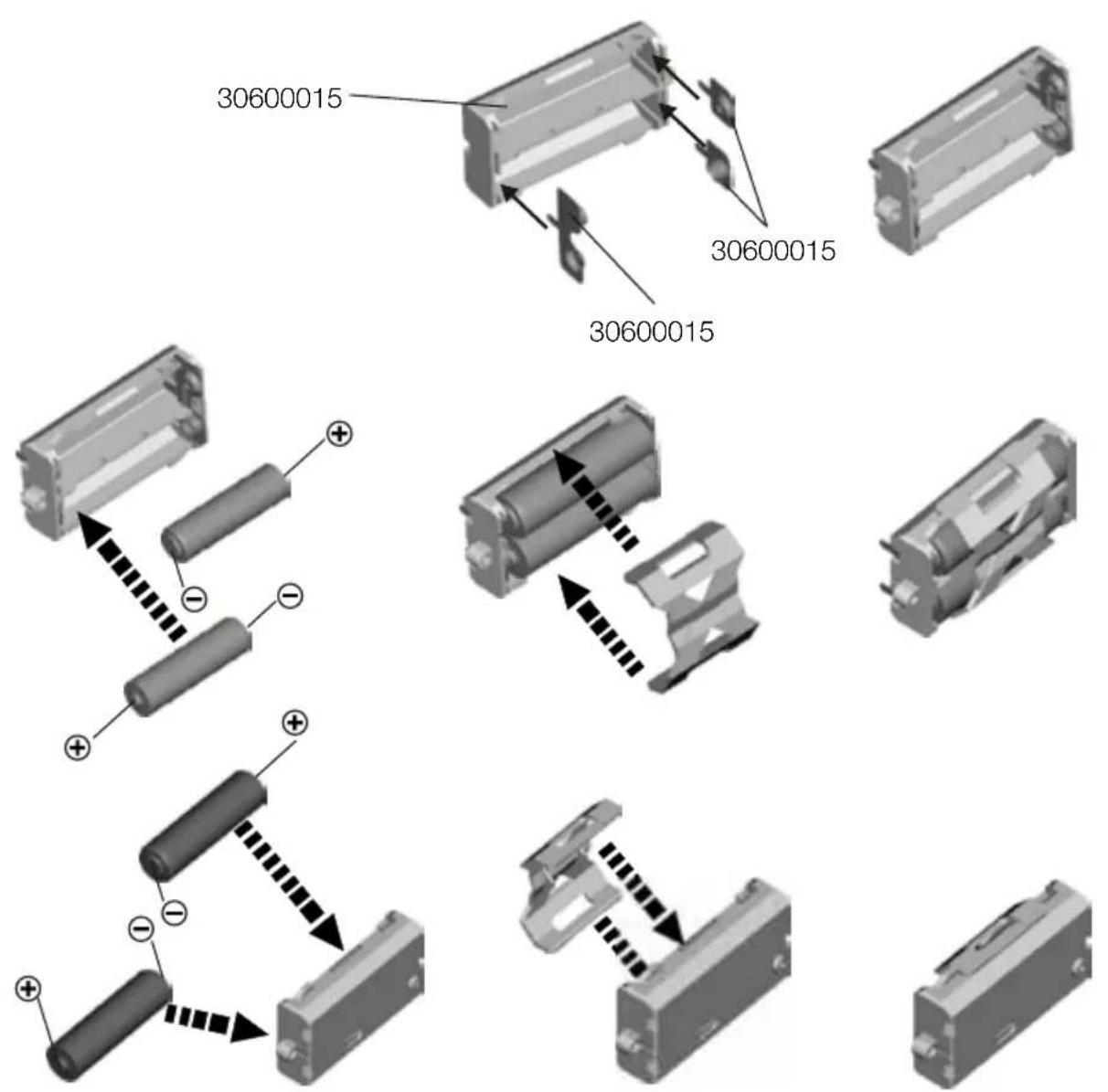 30600015

30600015

30600015

⊕

⊖

⊖

⊕

⊕

⊖

⊖

⊕