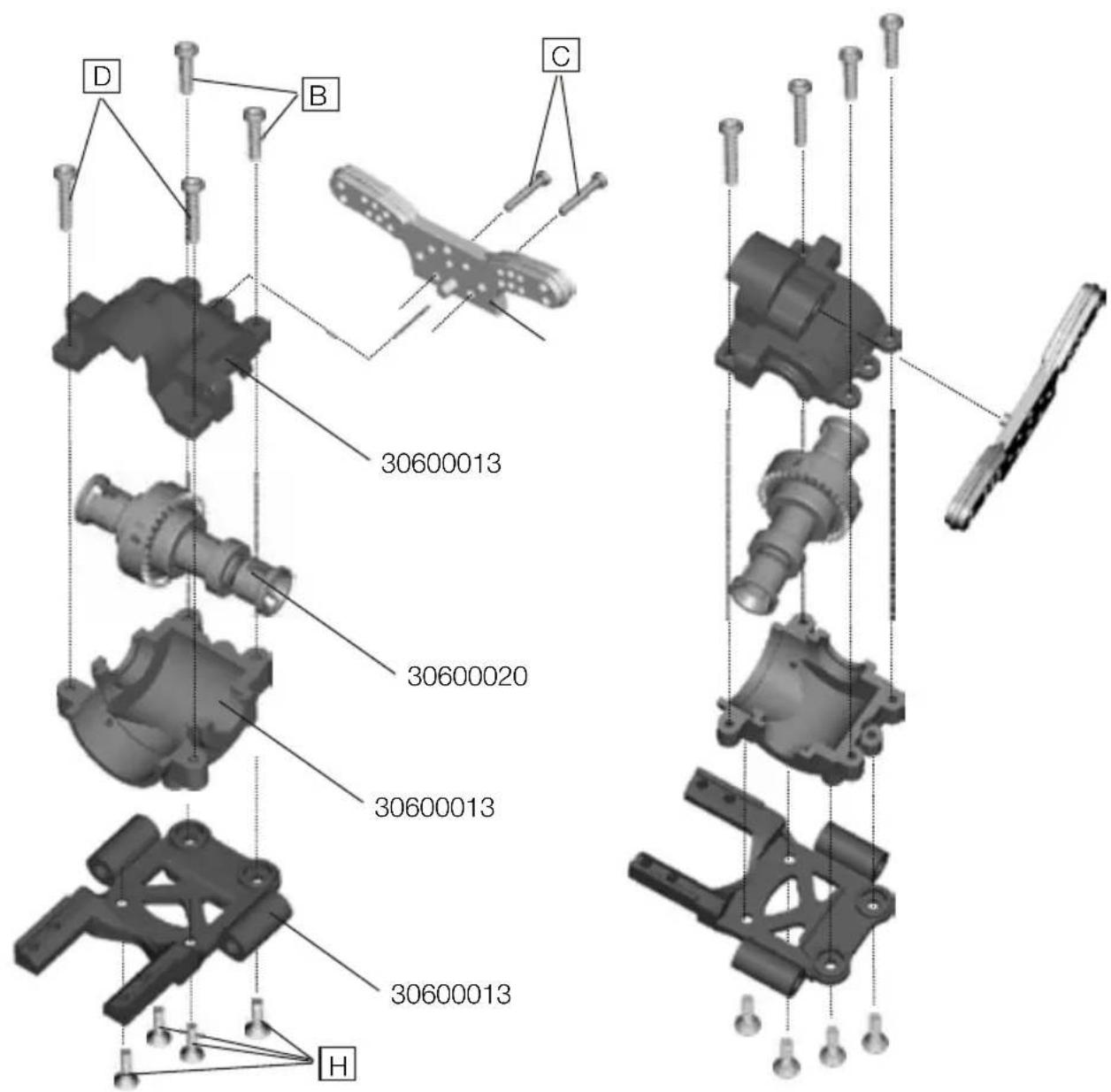 D
B
C
30600013
30600020
30600013
30600013
H