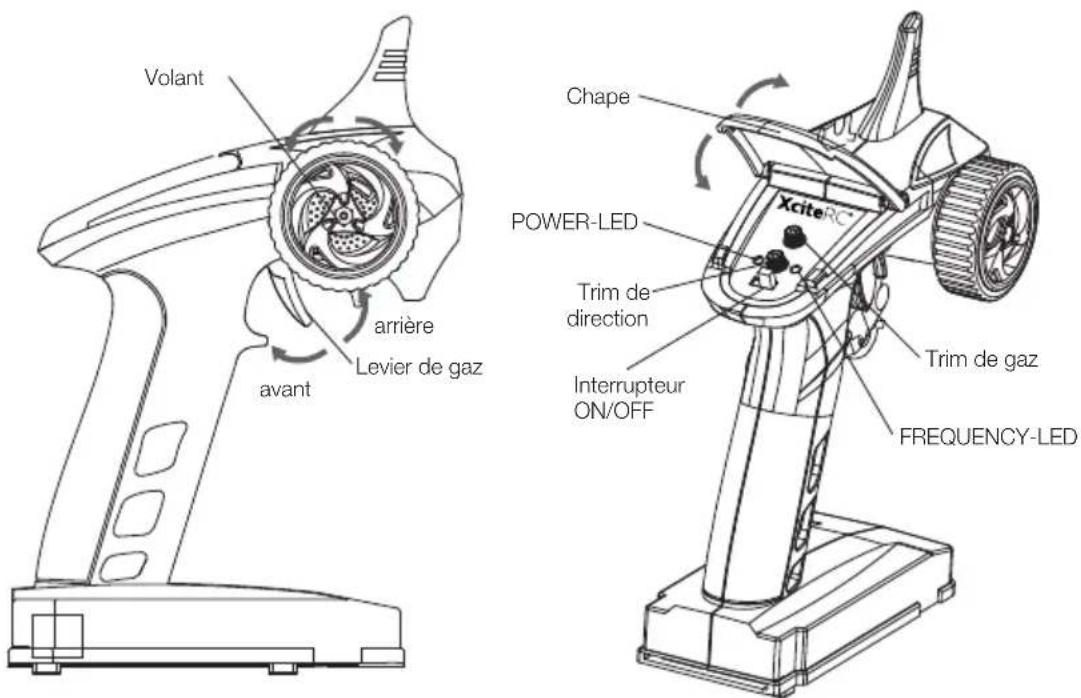 Volant

arrière

Levier de gaz

avant

Chape

XciteRC

POWER-LED

Trim de direction

Interrupteur ON/OFF

Trim de gaz

FREQUENCY-LED