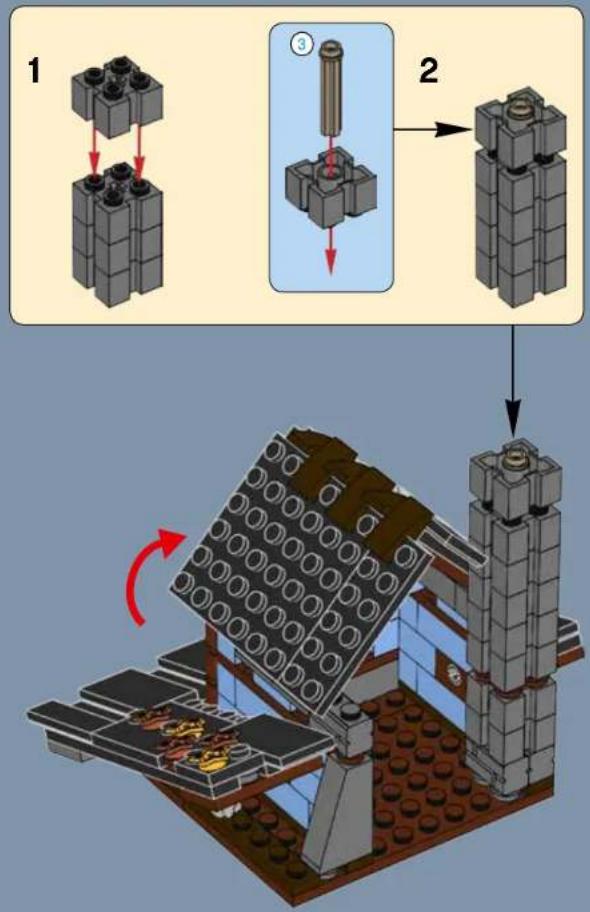 1

3

2